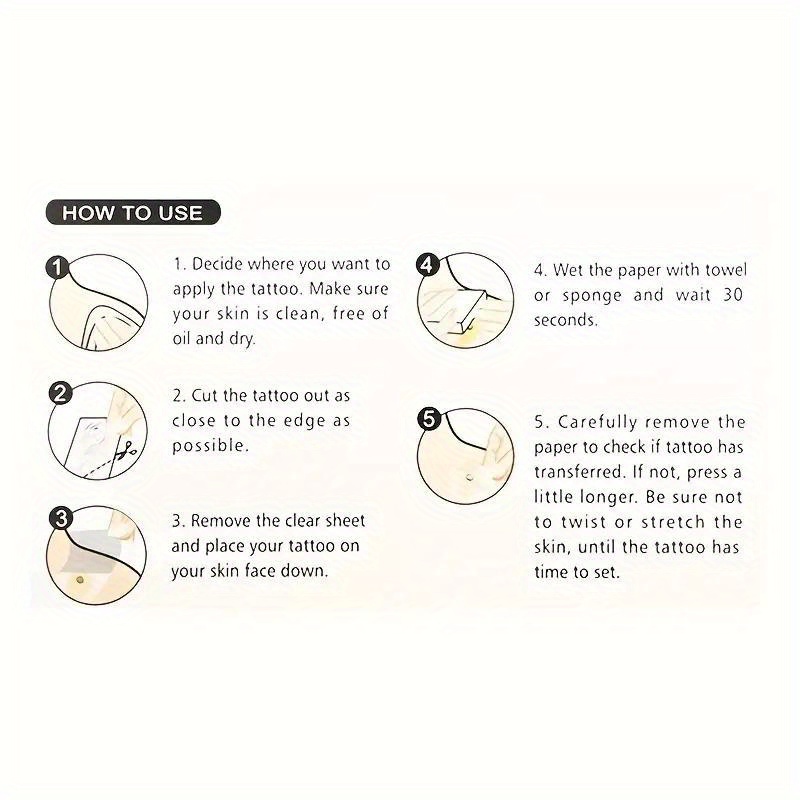 HOW TO USE

1

1. Decide where you want to apply the tattoo. Make sure your skin is clean, free of oil and dry.

2

2. Cut the tattoo out as close to the edge as possible.

3

3. Remove the clear sheet and place your tattoo on your skin face down.

4

4. Wet the paper with towel or sponge and wait 30 seconds.

5

5. Carefully remove the paper to check if tattoo has transferred. If not, press a little longer. Be sure not to twist or stretch the skin, until the tattoo has time to set.